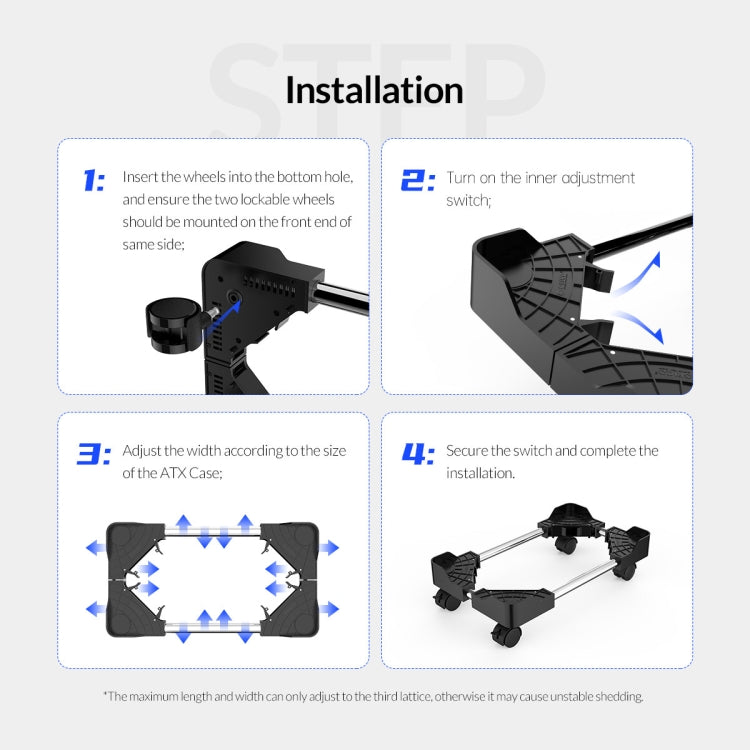 STEP

Installation

1: Insert the wheels into the bottom hole, and ensure the two lockable wheels should be mounted on the front end of same side;

2: Turn on the inner adjustment switch;

3: Adjust the width according to the size of the ATX Case;

4: Secure the switch and complete the installation.

*The maximum length and width can only adjust to the third lattice, otherwise it may cause unstable shedding.