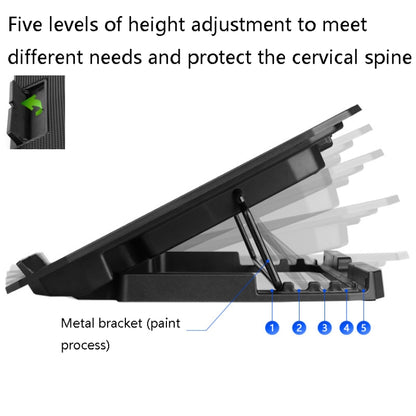 Five levels of height adjustment to meet different needs and protect the cervical spine

Metal bracket (paint process)

1 2 3 4 5