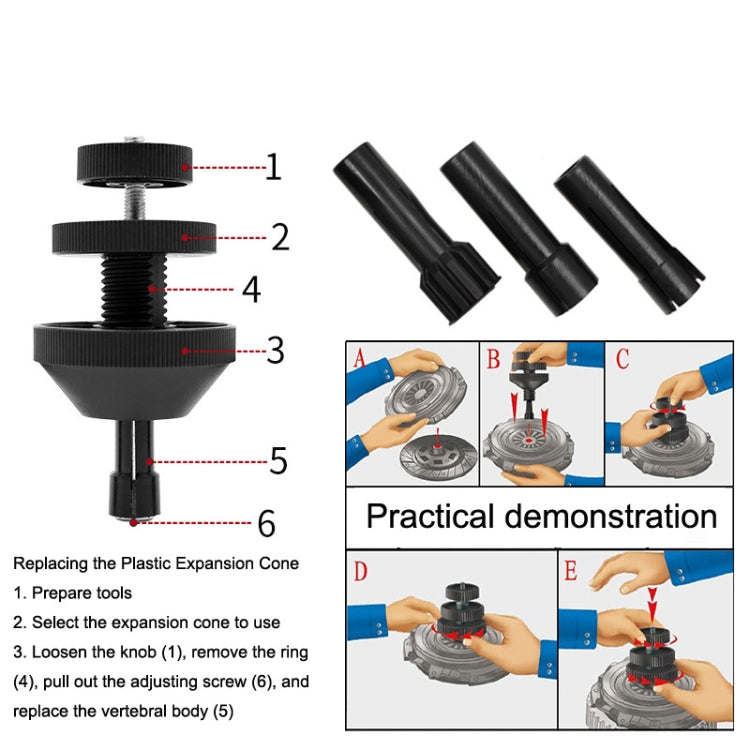 1
2
4
3
5
6

Replacing the Plastic Expansion Cone
1. Prepare tools
2. Select the expansion cone to use
3. Loosen the knob (1), remove the ring (4), pull out the adjusting screw (6), and replace the vertebral body (5)

A
B
C

Practical demonstration

D
E