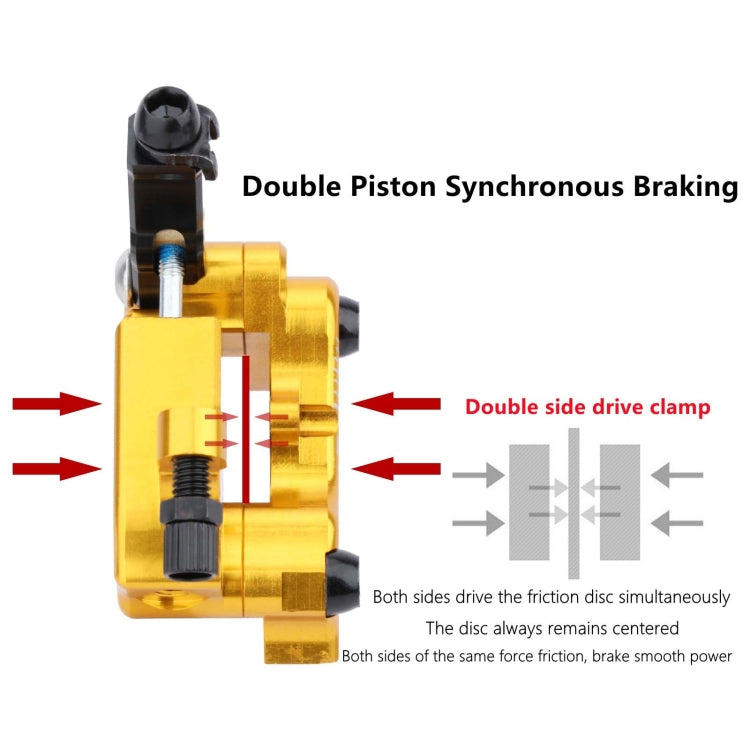 Double Piston Synchronous Braking

Double side drive clamp

Both sides drive the friction disc simultaneously

The disc always remains centered

Both sides of the same force friction, brake smooth power