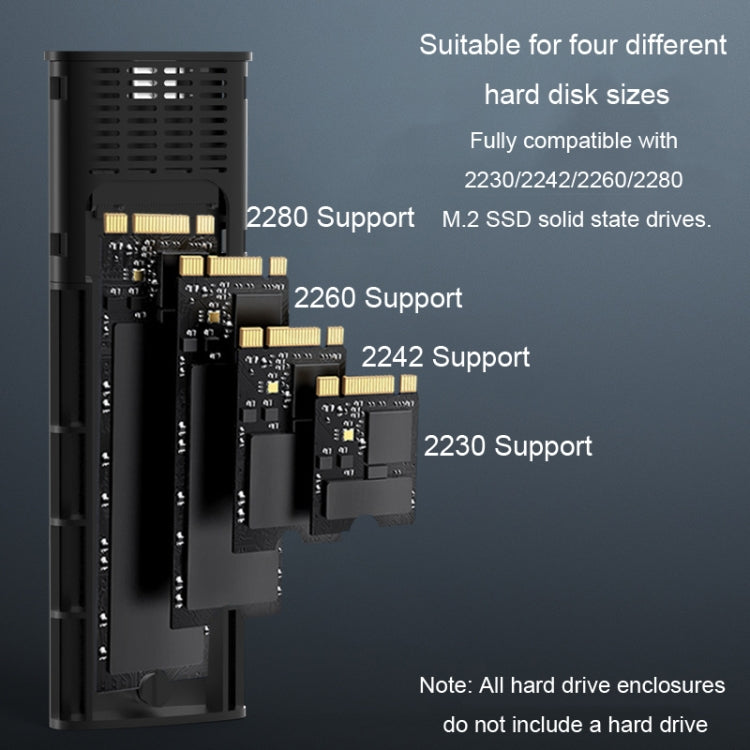 Suitable for four different hard disk sizes

Fully compatible with 2230/2242/2260/2280 M.2 SSD solid state drives.

2280 Support

2260 Support

2242 Support

2230 Support

Note: All hard drive enclosures do not include a hard drive