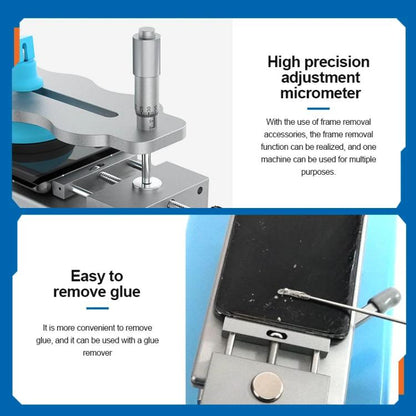 High precision adjustment micrometer

With the use of frame removal accessories, the frame removal function can be realized, and one machine can be used for multiple purposes.

Easy to remove glue

It is more convenient to remove glue, and it can be used with a glue remover