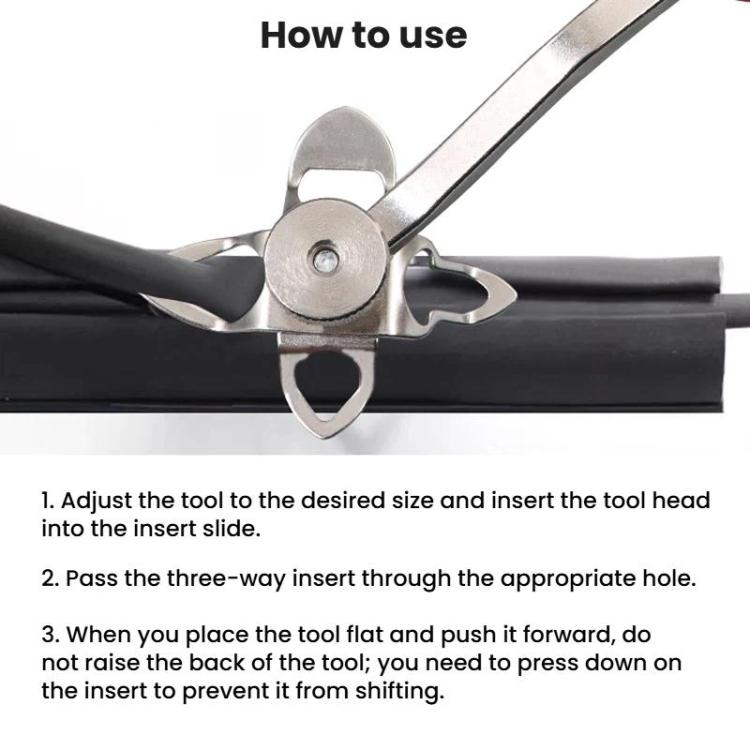 How to use

1. Adjust the tool to the desired size and insert the tool head into the insert slide.

2. Pass the three-way insert through the appropriate hole.

3. When you place the tool flat and push it forward, do not raise the back of the tool; you need to press down on the insert to prevent it from shifting.