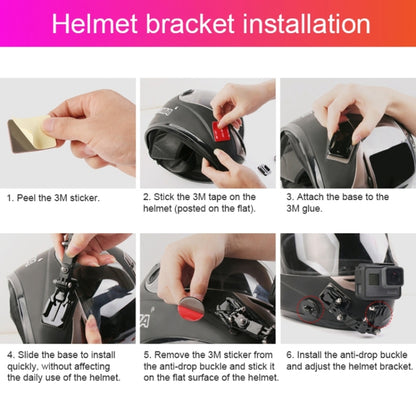 Helmet bracket installation

1. Peel the 3M sticker.

2. Stick the 3M tape on the helmet (posted on the flat).

3. Attach the base to the 3M glue.

4. Slide the base to install quickly, without affecting the daily use of the helmet.

5. Remove the 3M sticker from the anti-drop buckle and stick it on the flat surface of the helmet.

6. Install the anti-drop buckle and adjust the helmet bracket.