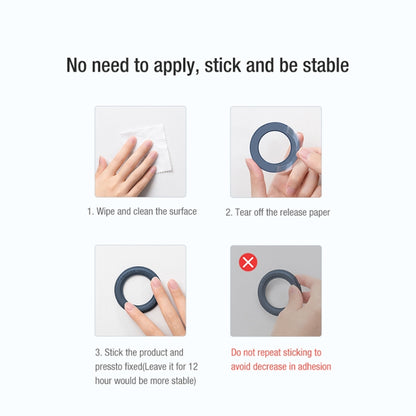 No need to apply, stick and be stable

1. Wipe and clean the surface

2. Tear off the release paper

3. Stick the product and pressto fixed(Leave it for 12 hour would be more stable)

Do not repeat sticking to avoid decrease in adhesion